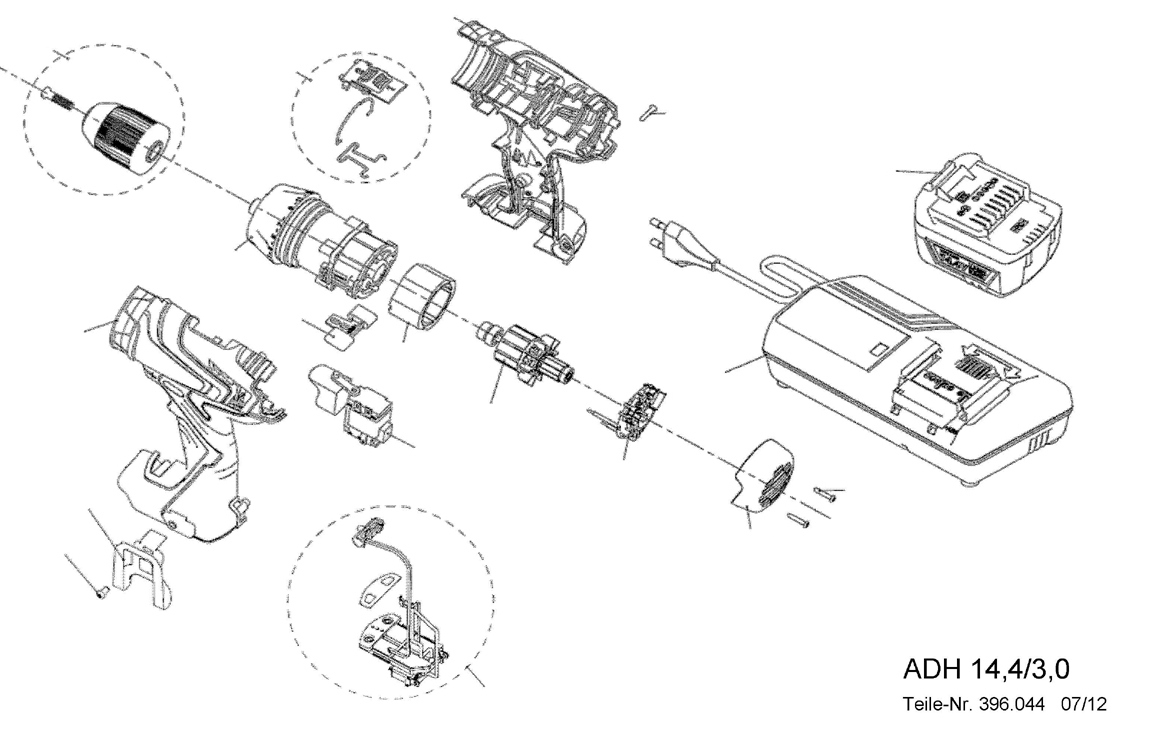 ADH 14,4/3,0

Teile-Nr. 396.044 07/12