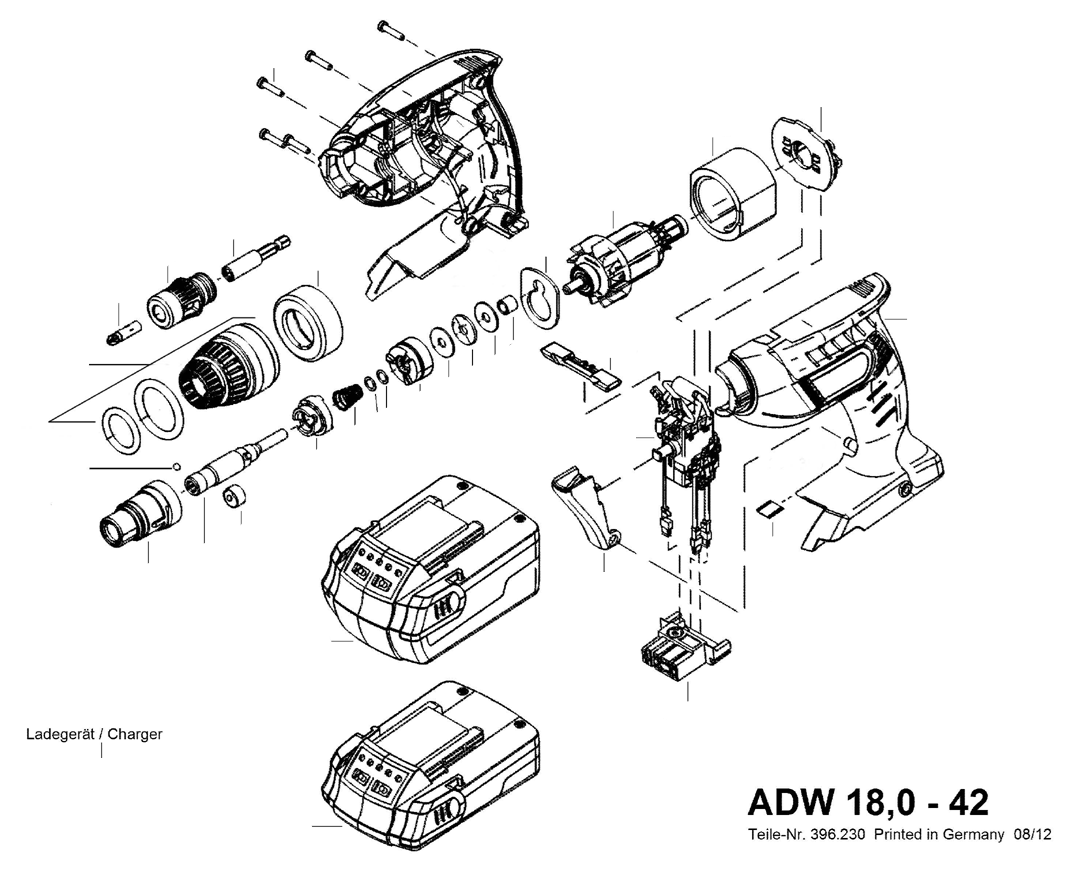 Ladegerät / Charger

ADW 18,0 - 42

Teile-Nr. 396.230 Printed in Germany 08/12