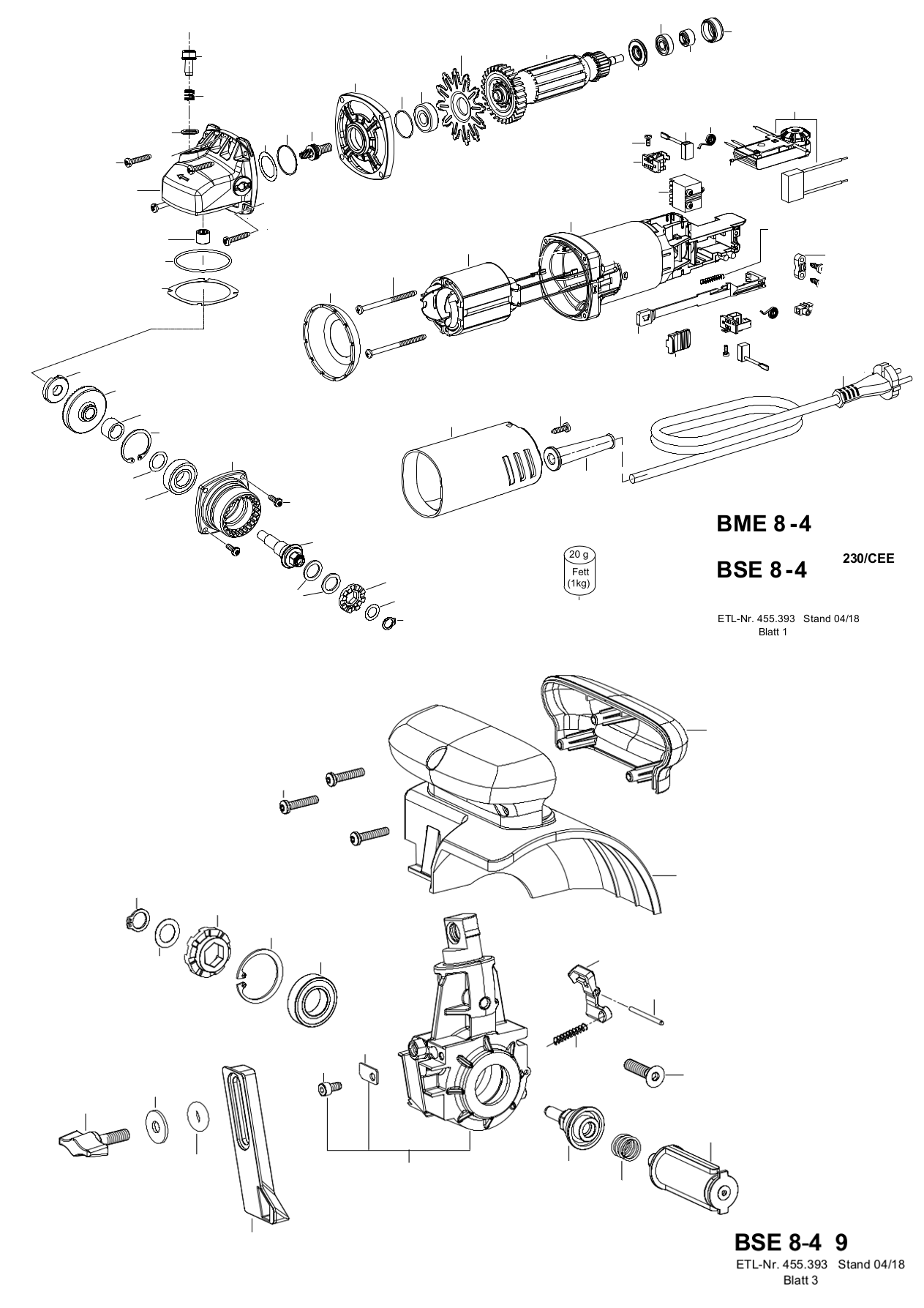 20 g
Fett
(1kg)

BME 8-4

BSE 8-4

230/CEE

ETL-Nr. 455.393 Stand 04/18
Blatt 1

BSE 8-4 9
ETL-Nr. 455.393 Stand 04/18
Blatt 3