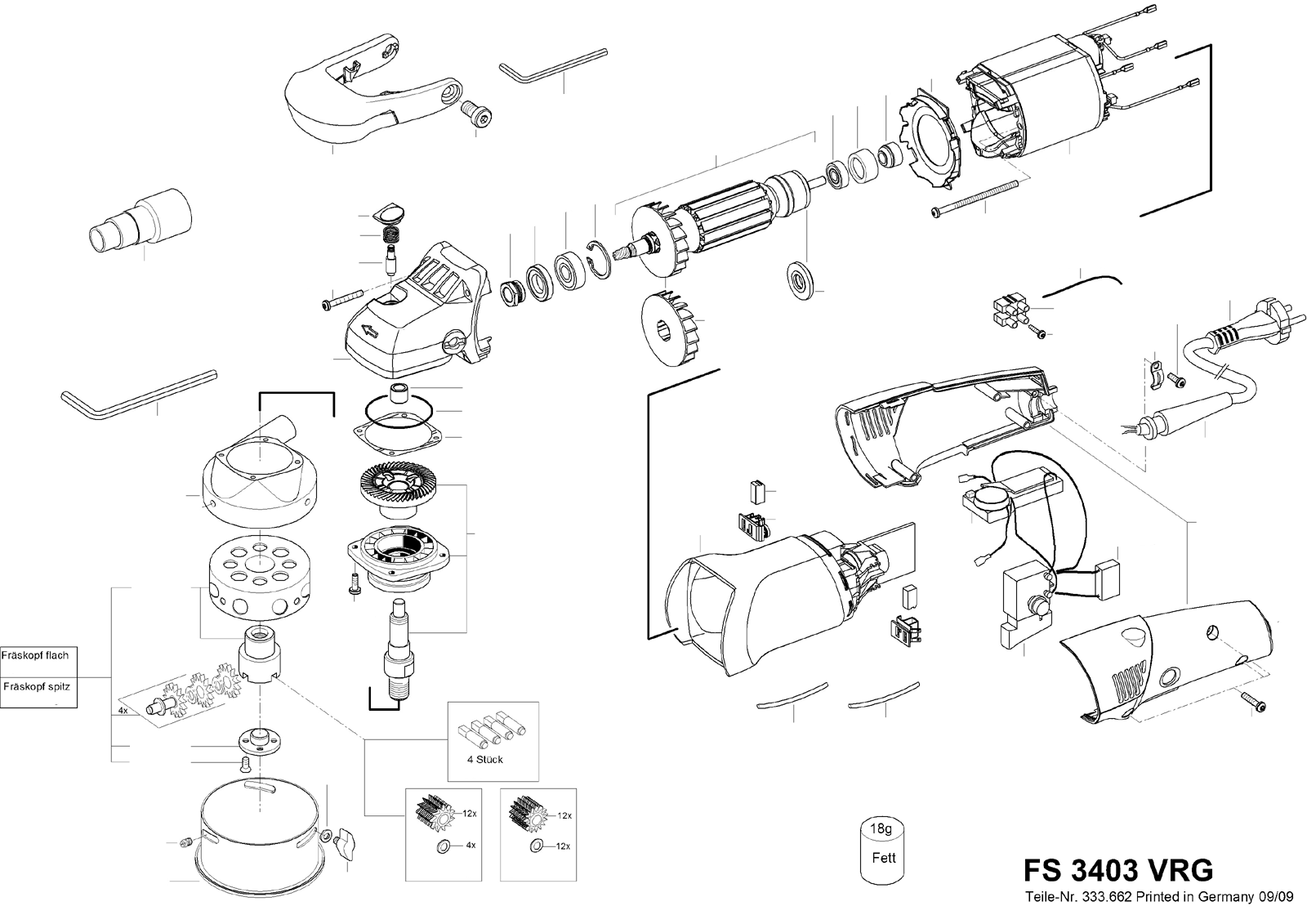 Fräskopf flach

Fräskopf spitz

4x

4 Stück

12x

4x

12x

12x

18g

Fett

FS 3403 VRG

Teile-Nr. 333.662 Printed in Germany 09/09