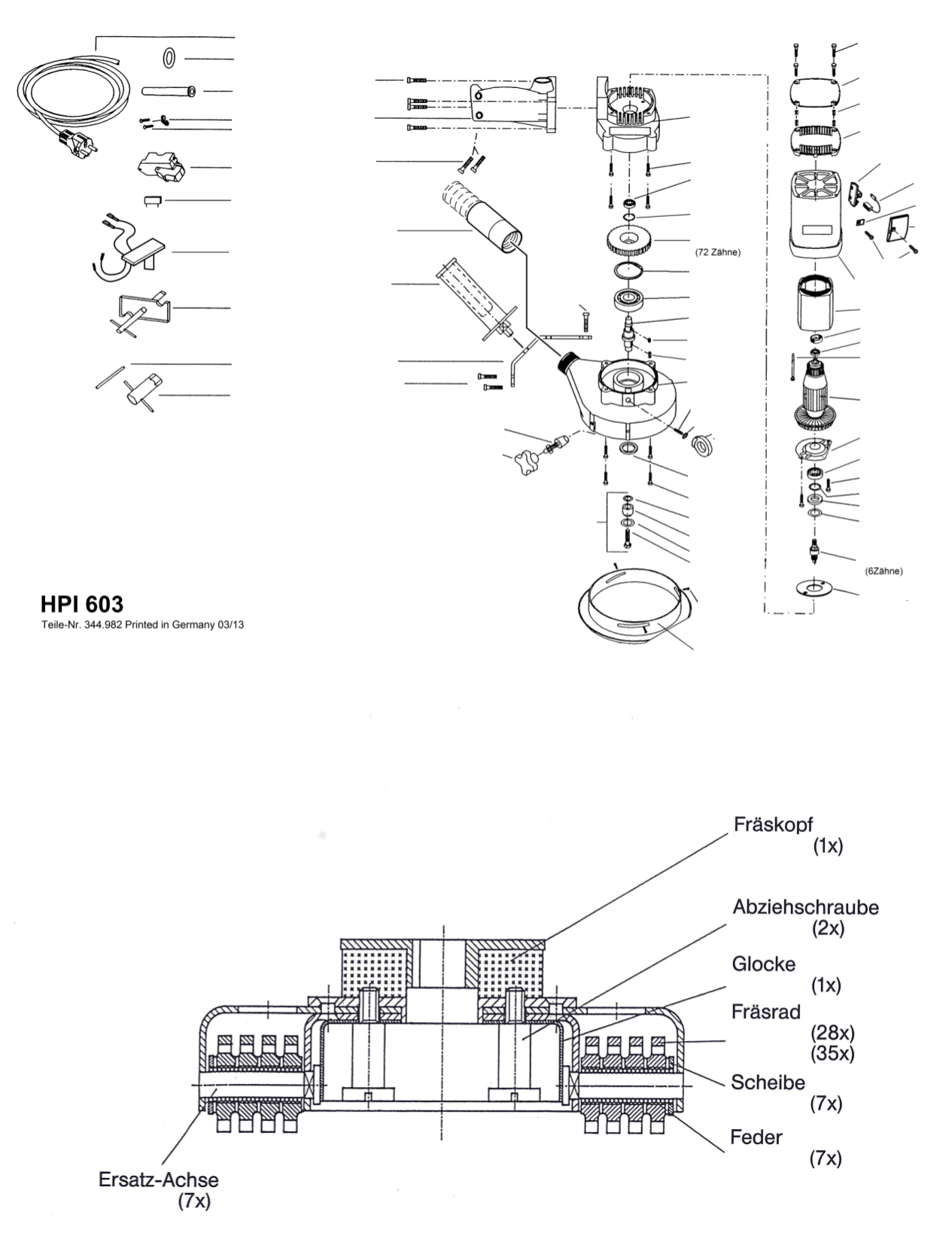 (72 Zähne)

(6Zähne)

HPI 603
Teile-Nr. 344.982 Printed in Germany 03/13

Fräskopf
(1x)

Abziehschraube
(2x)

Glocke
(1x)

Fräsrad
(28x)
(35x)

Scheibe
(7x)

Feder
(7x)

Ersatz-Achse
(7x)