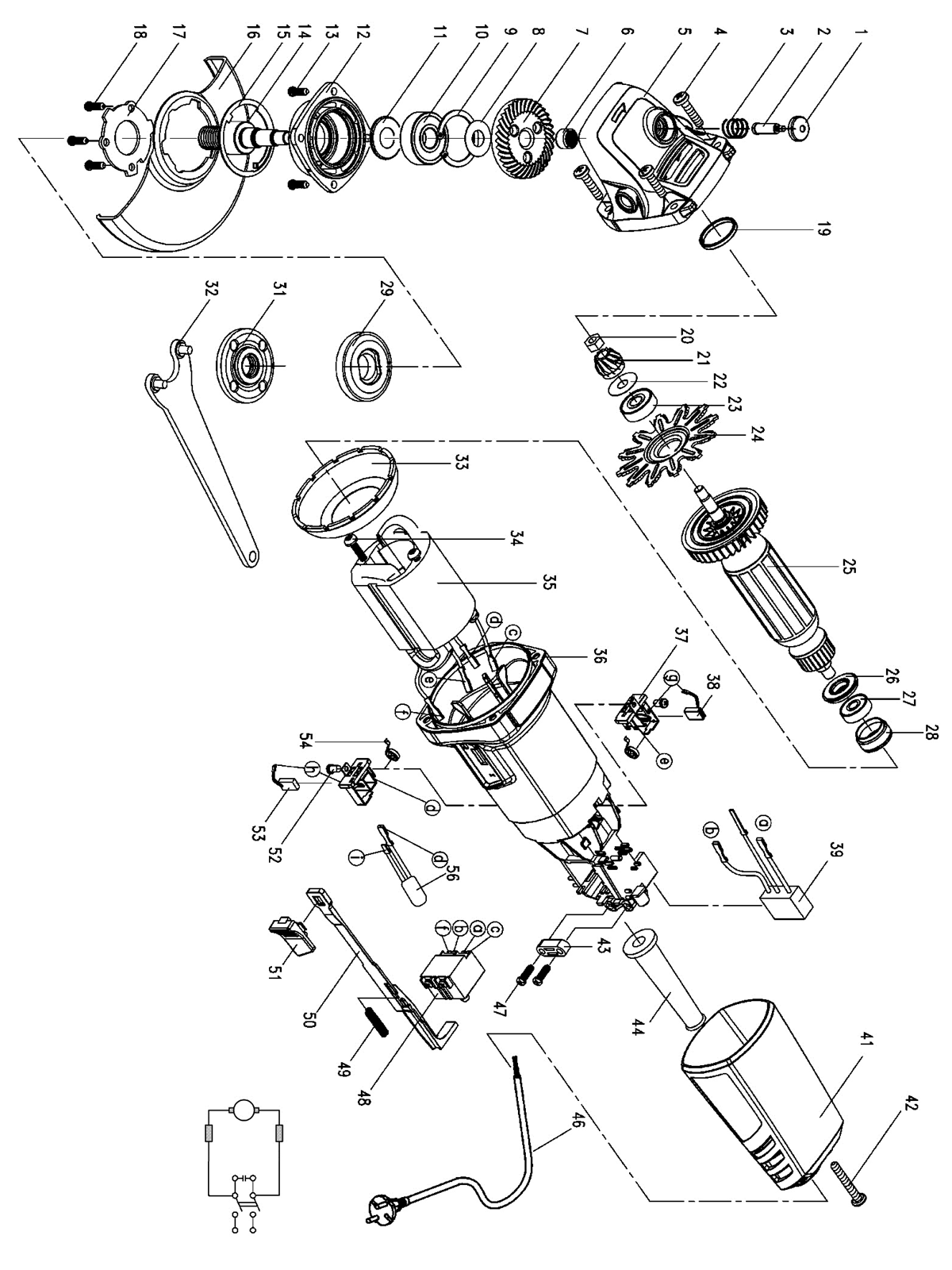 1
2
3
4
5
6
7
8
9
10
11
12
13
14
15
16
17
18
19
20
21
22
23
24
25
26
27
28
29
31
32
33
34
35
36
37
38
39
41
42
43
44
46
47
48
49
50
51
52
53
54
56
a
b
c
d
e
f
g
h
i