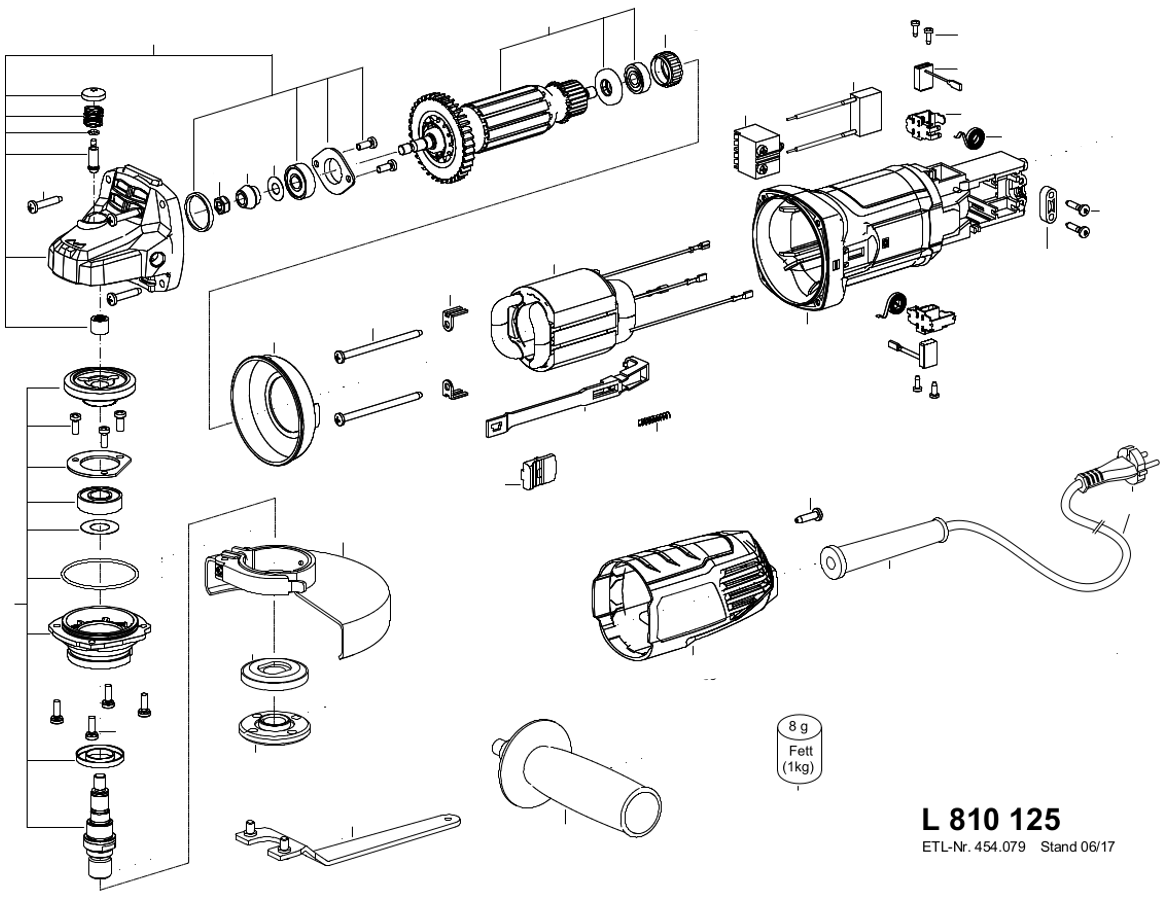 8 g
Fett
(1kg)

L 810 125
ETL-Nr. 454.079 Stand 06/17