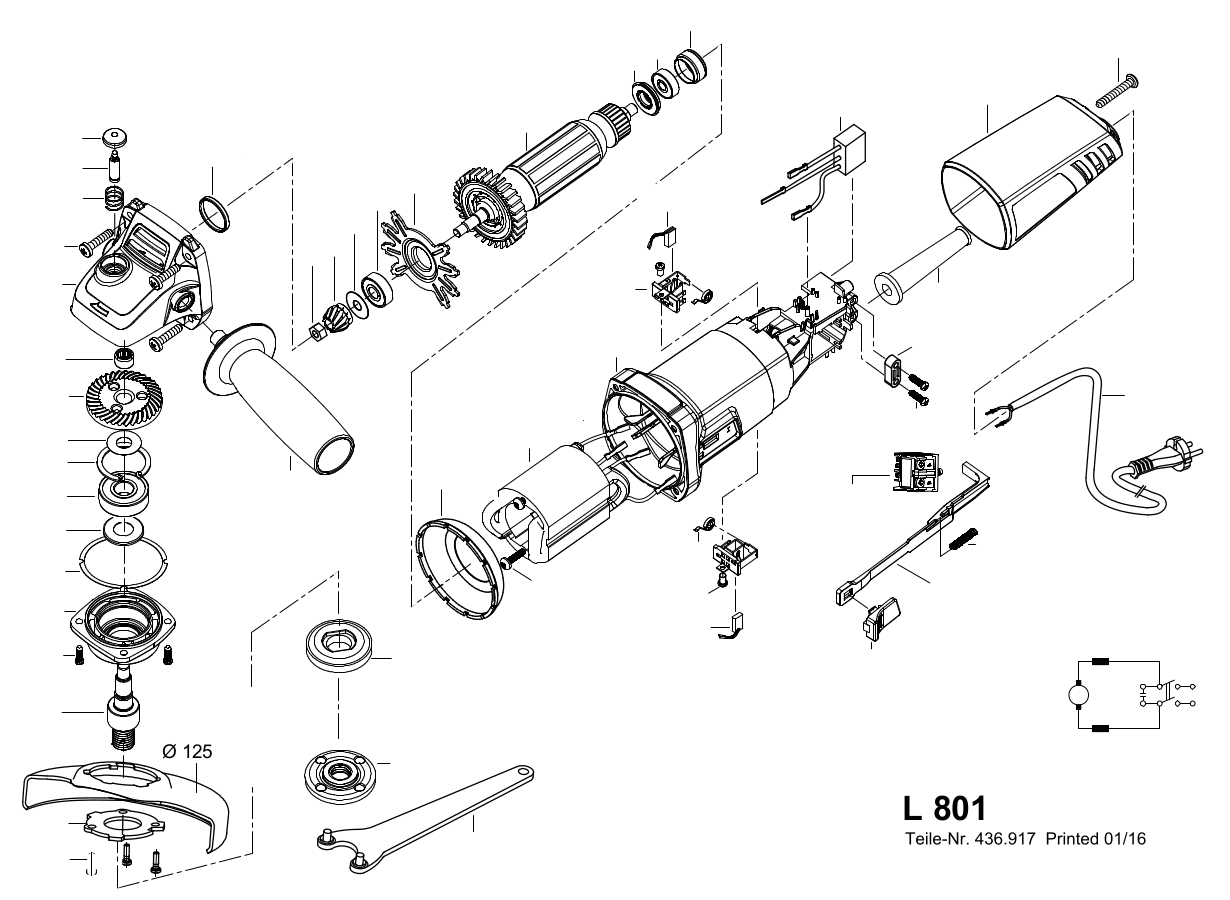 Ø 125

L 801

Teile-Nr. 436.917 Printed 01/16