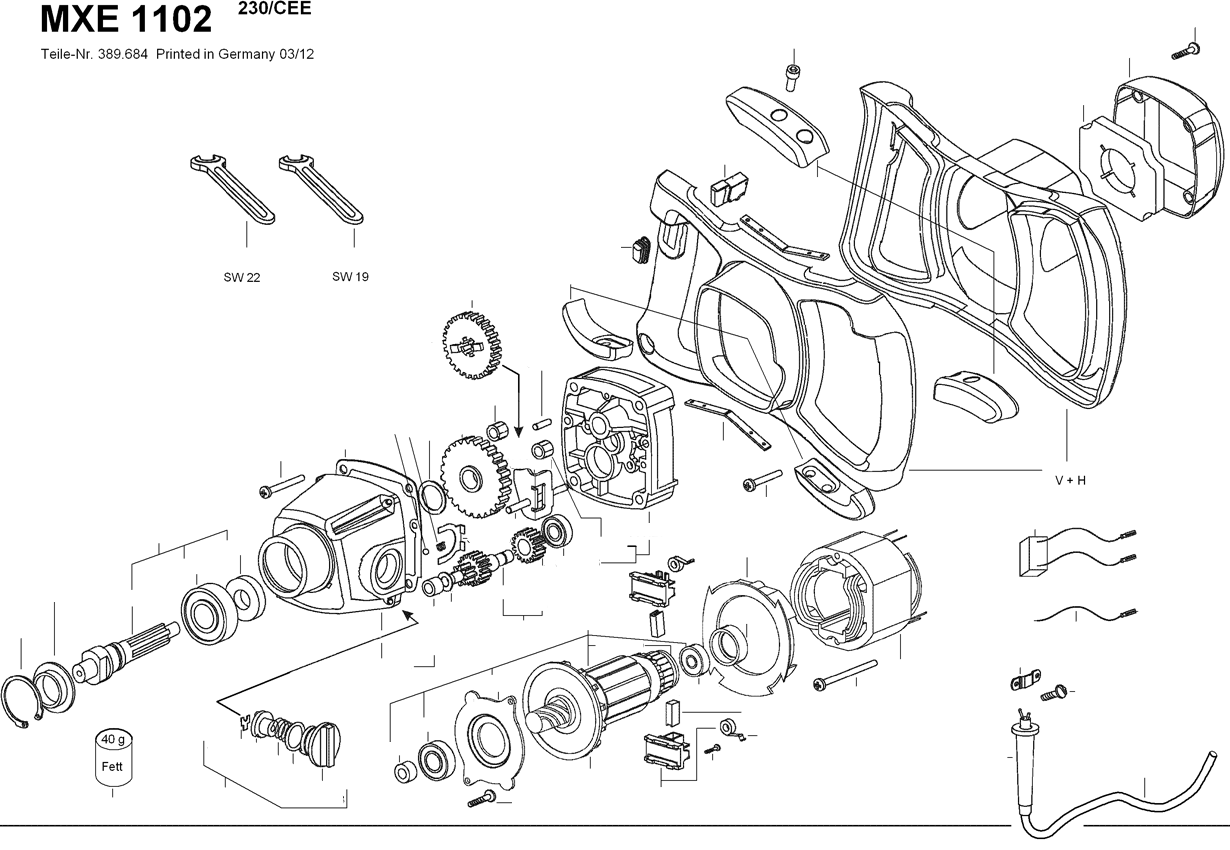 MXE 1102 230/CEE
Teile-Nr. 389.684 Printed in Germany 03/12

SW 22
SW 19

V + H

40 g
Fett