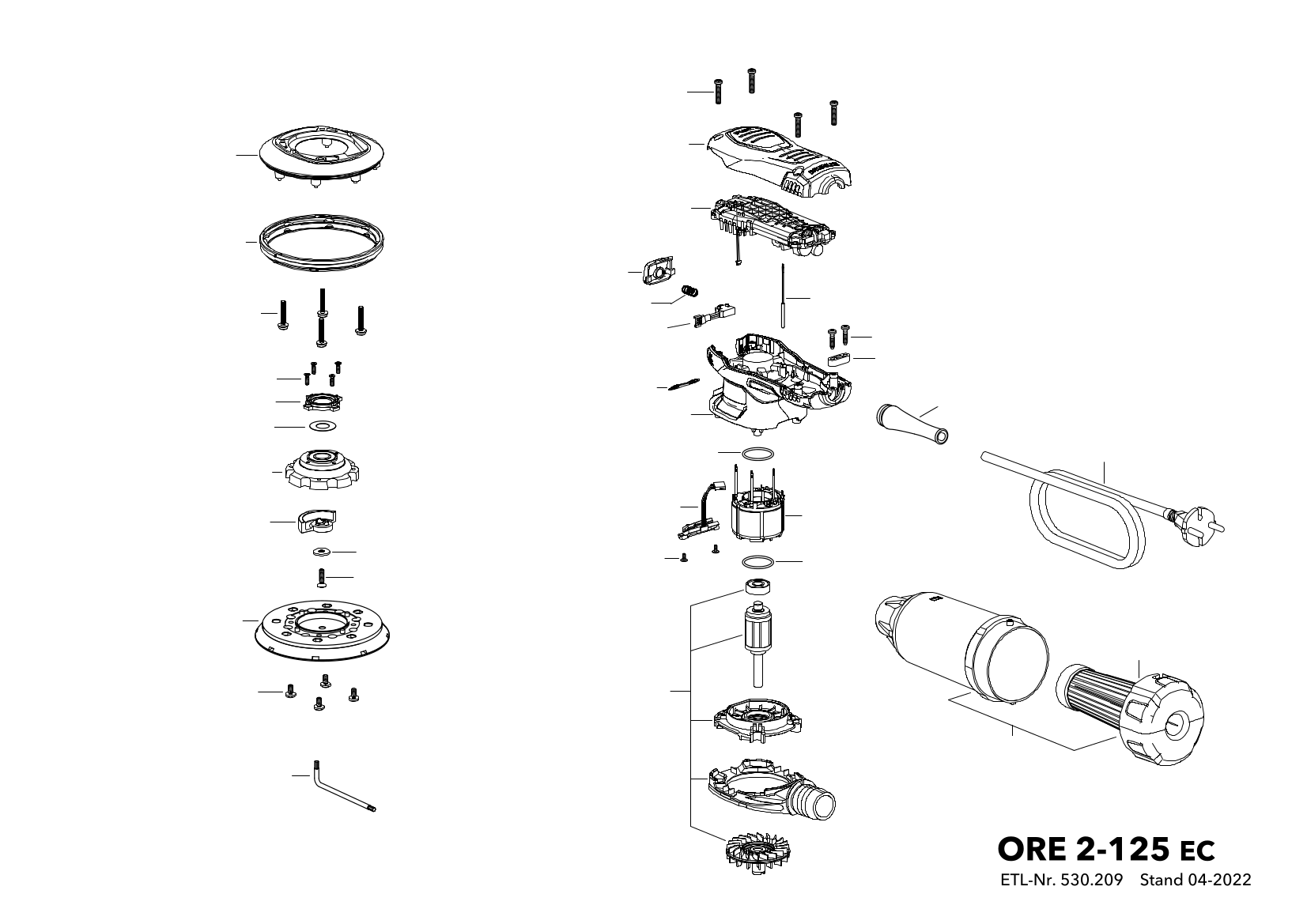 ORE 2-125 EC
ETL-Nr. 530.209 Stand 04-2022