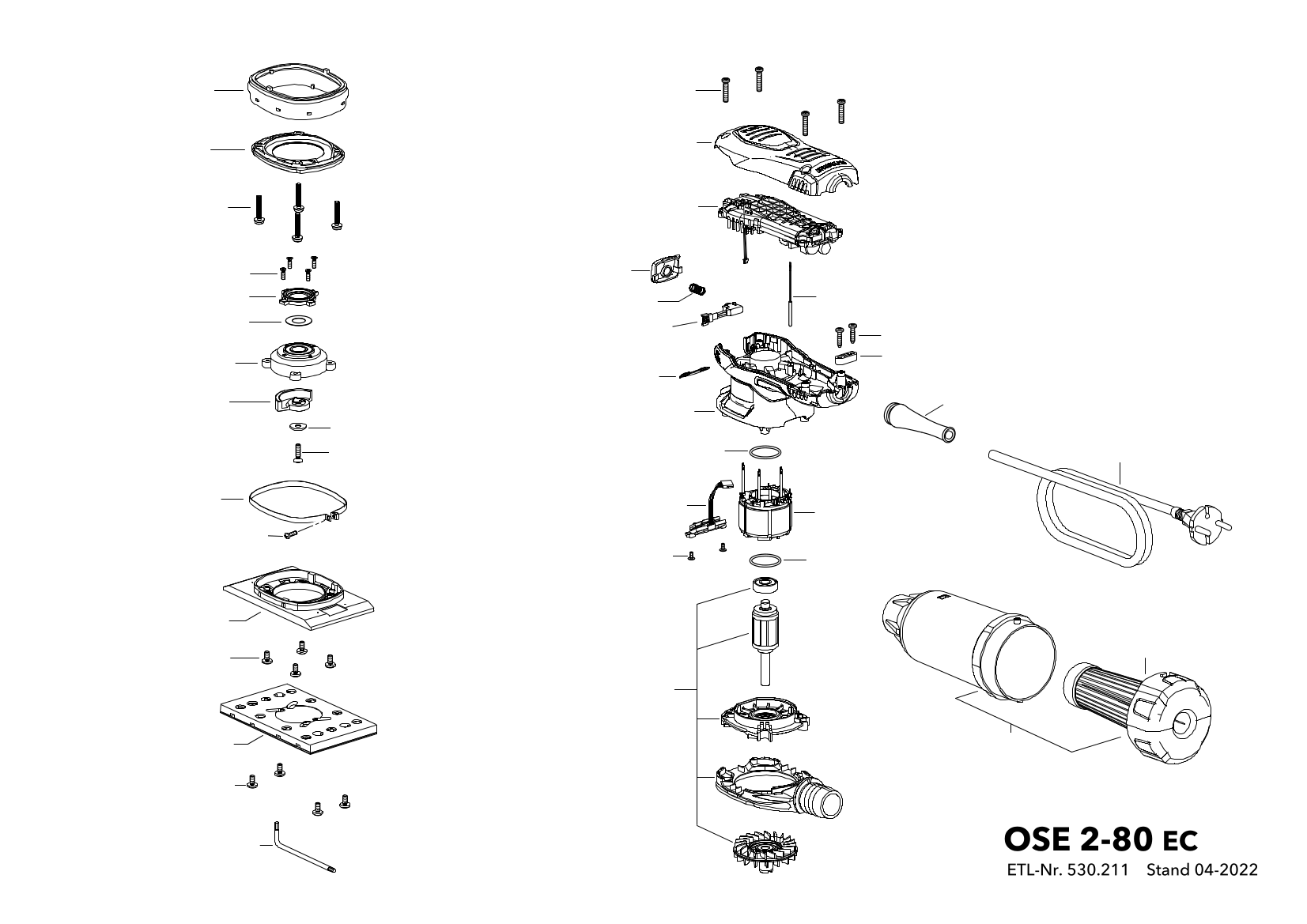 OSE 2-80 EC
ETL-Nr. 530.211 Stand 04-2022