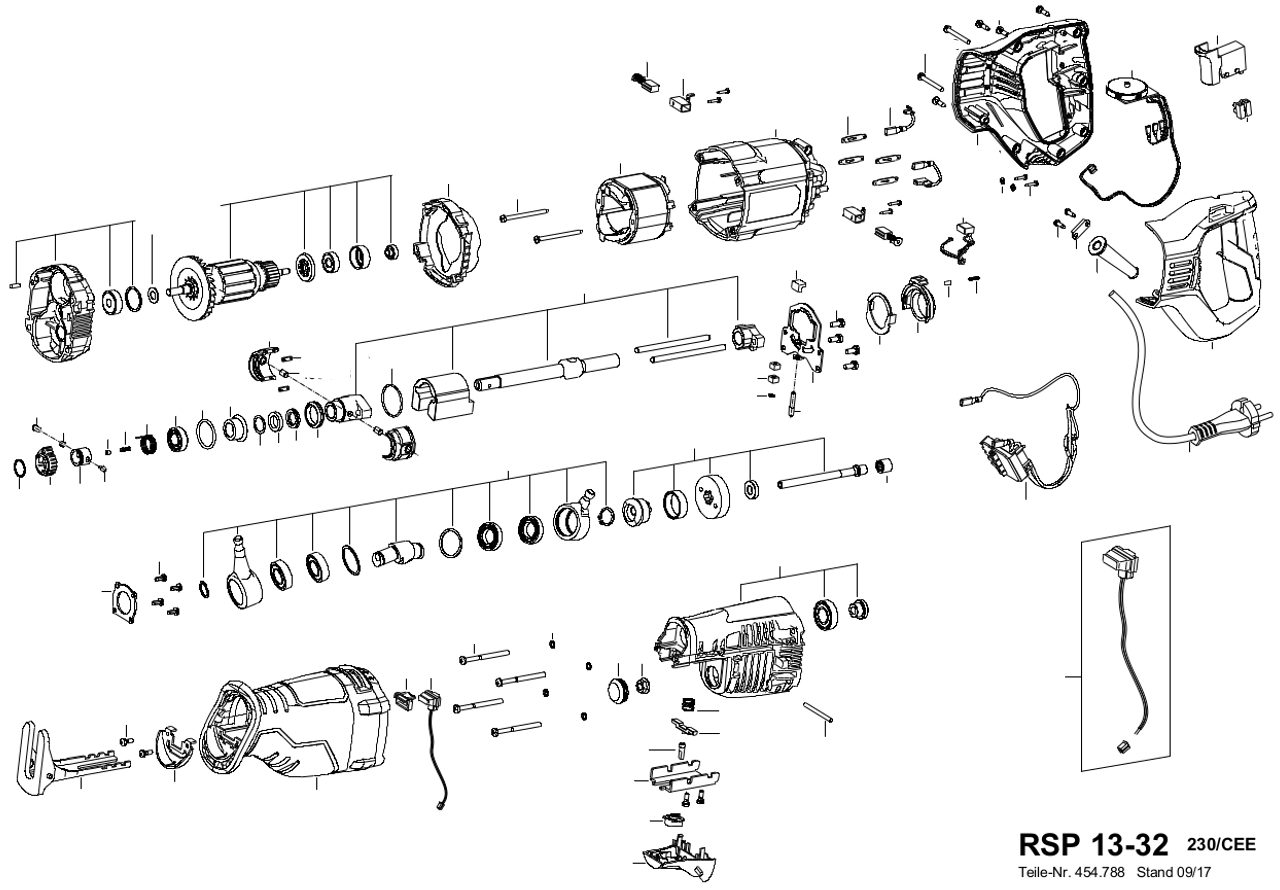 RSP 13-32 230/CEE
Teile-Nr. 454.788 Stand 09/17