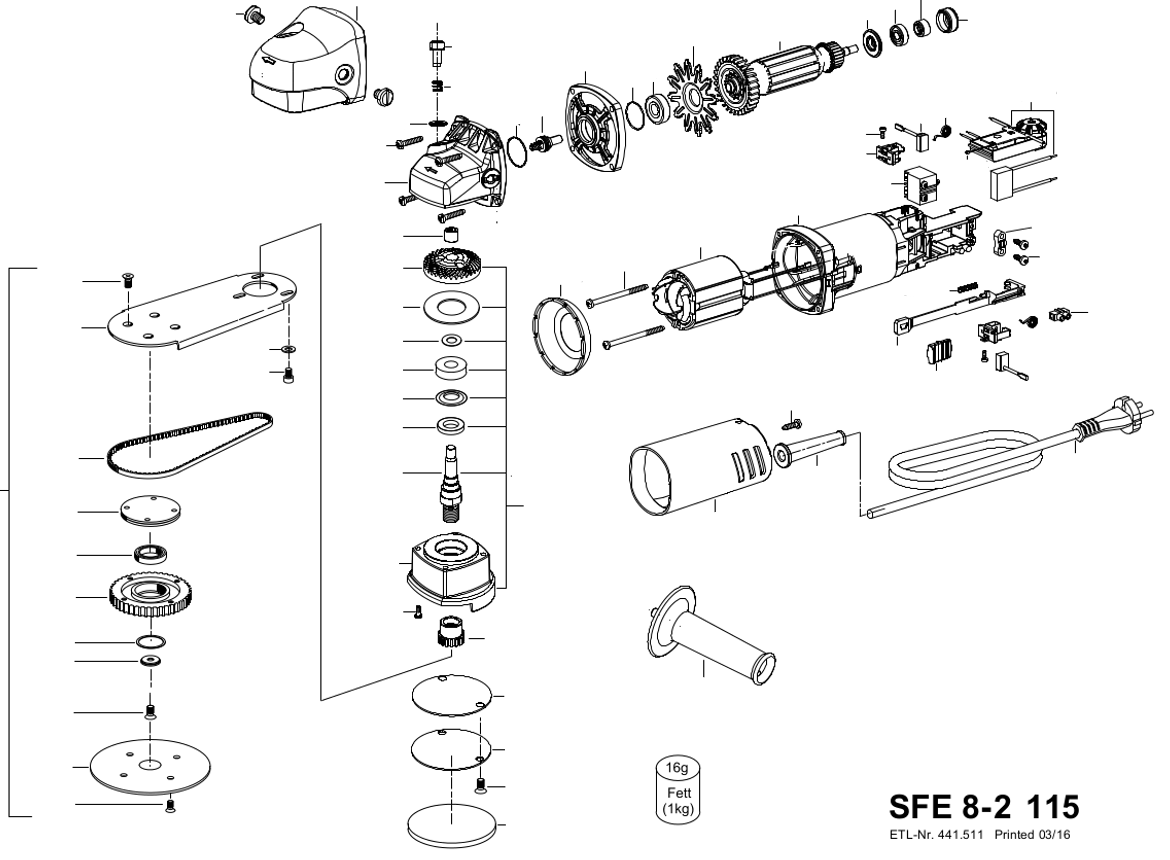 16g

Fett
(1kg)

SFE 8-2 115
ETL-Nr. 441.511 Printed 03/16