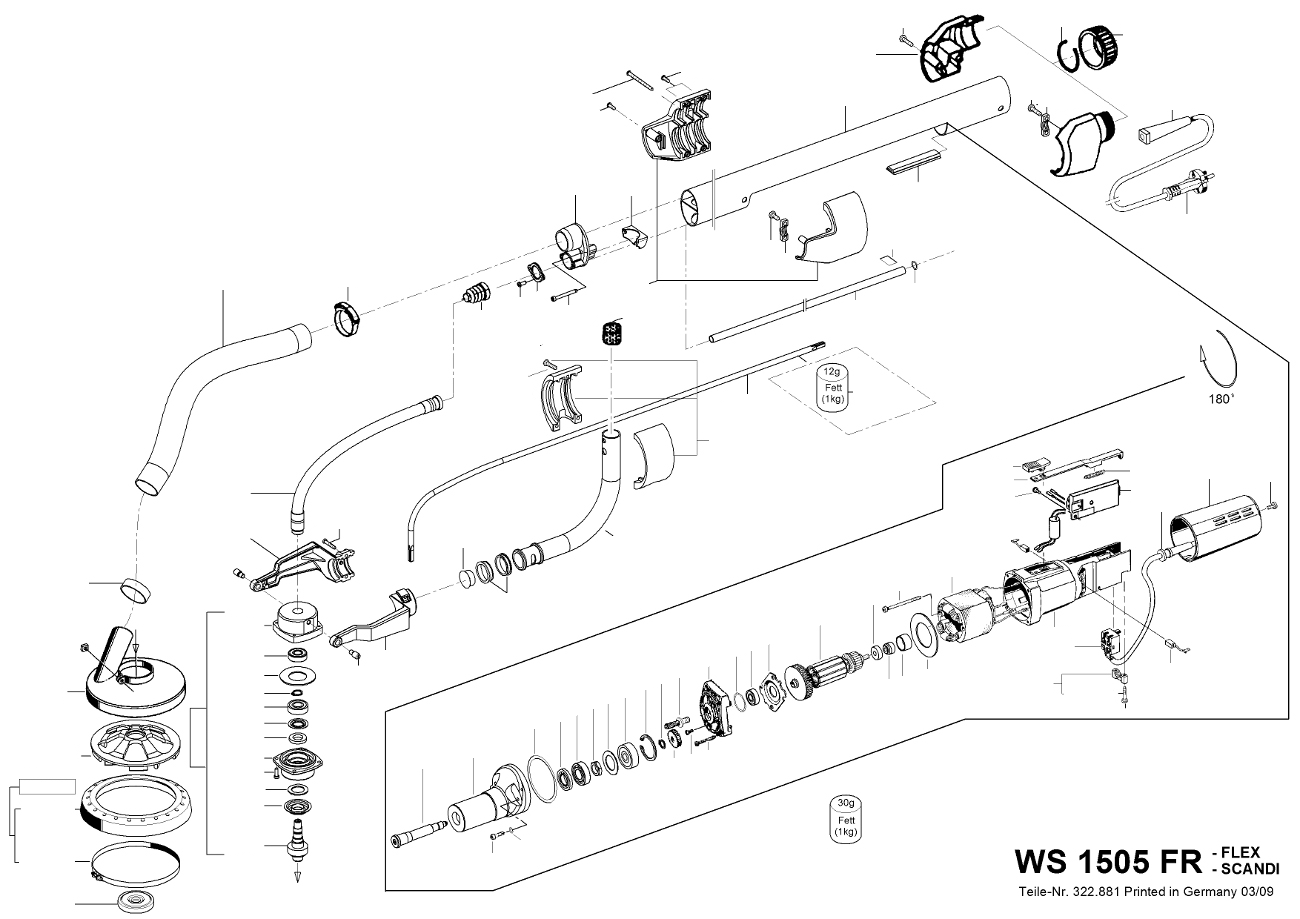 12g
Fett
(1kg)

180°

30g
Fett
(1kg)

WS 1505 FR - FLEX
- SCANDI

Teile-Nr. 322.881 Printed in Germany 03/09