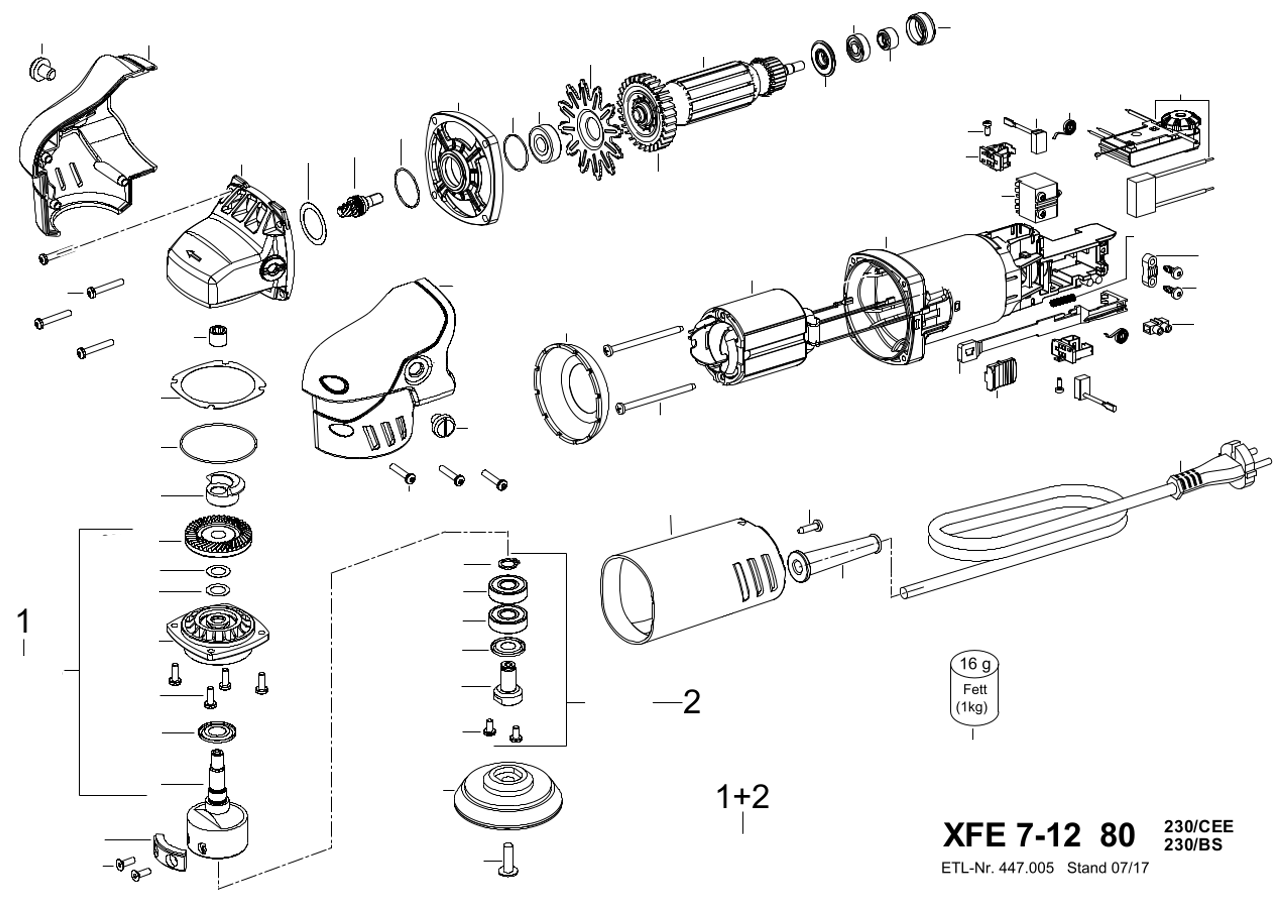 1

2

16 g
Fett
(1kg)

1+2

XFE 7-12 80 230/CEE 230/BS
ETL-Nr. 447.005 Stand 07/17